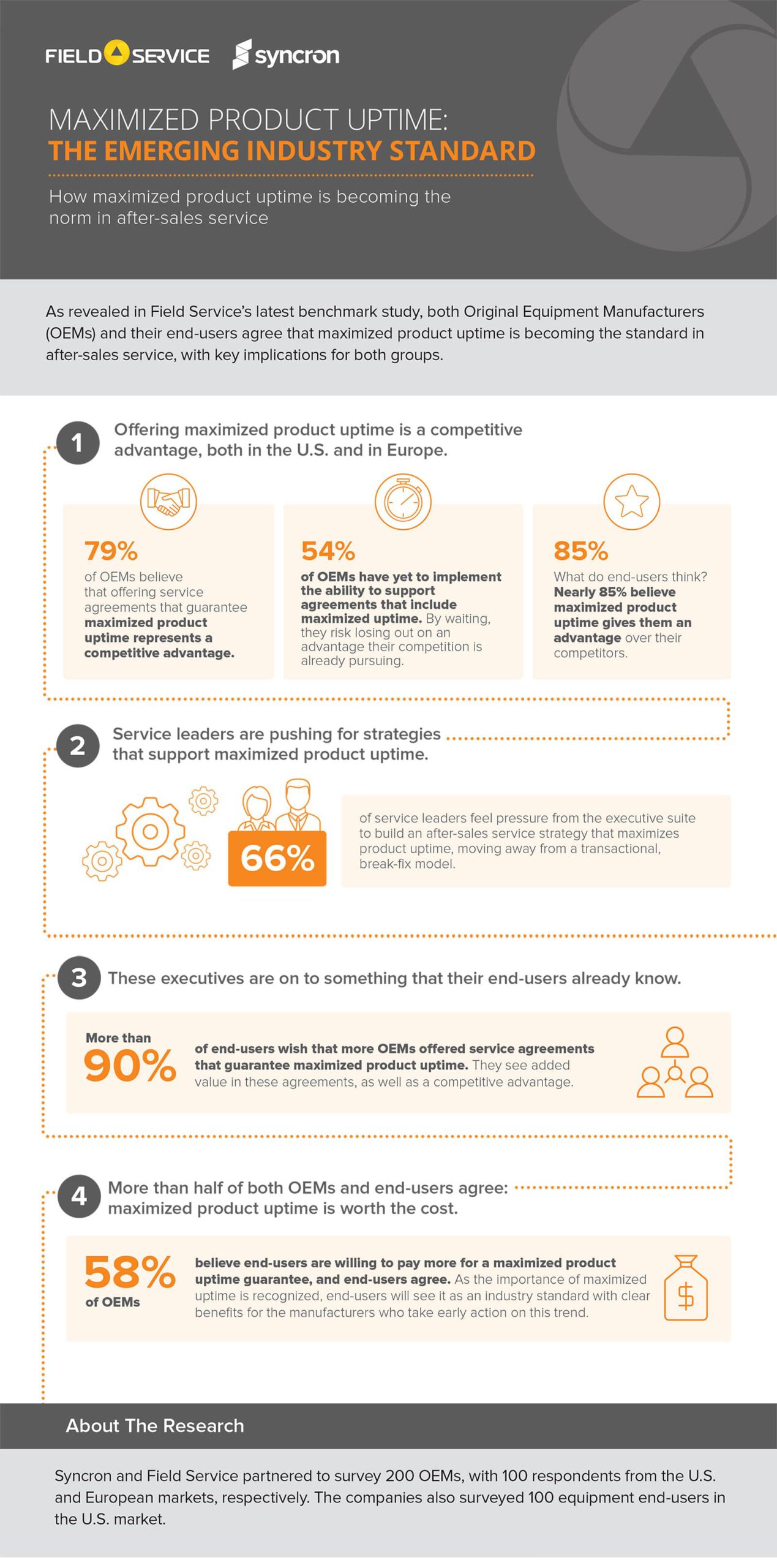 FIELD SERVICE syncron

MAXIMIZED PRODUCT UPTIME:
THE EMERGING INDUSTRY STANDARD

How maximized product uptime is becoming the norm in after-sales service

As revealed in Field Service's latest benchmark study, both Original Equipment Manufacturers (OEMs) and their end-users agree that maximized product uptime is becoming the standard in after-sales service, with key implications for both groups.

1 Offering maximized product uptime is a competitive advantage, both in the U.S. and in Europe.

79%
of OEMs believe that offering service agreements that guarantee maximized product uptime represents a competitive advantage.

54%
of OEMs have yet to implement the ability to support agreements that include maximized uptime. By waiting, they risk losing out on an advantage their competition is already pursuing.

85%
What do end-users think? Nearly 85% believe maximized product uptime gives them an advantage over their competitors.

2 Service leaders are pushing for strategies that support maximized product uptime.

66%
of service leaders feel pressure from the executive suite to build an after-sales service strategy that maximizes product uptime, moving away from a transactional, break-fix model.

3 These executives are on to something that their end-users already know.

More than 90%
of end-users wish that more OEMs offered service agreements that guarantee maximized product uptime. They see added value in these agreements, as well as a competitive advantage.

4 More than half of both OEMs and end-users agree: maximized product uptime is worth the cost.

58% of OEMs
believe end-users are willing to pay more for a maximized product uptime guarantee, and end-users agree. As the importance of maximized uptime is recognized, end-users will see it as an industry standard with clear benefits for the manufacturers who take early action on this trend.

$

About The Research

Syncron and Field Service partnered to survey 200 OEMs, with 100 respondents from the U.S. and European markets, respectively. The companies also surveyed 100 equipment end-users in the U.S. market.